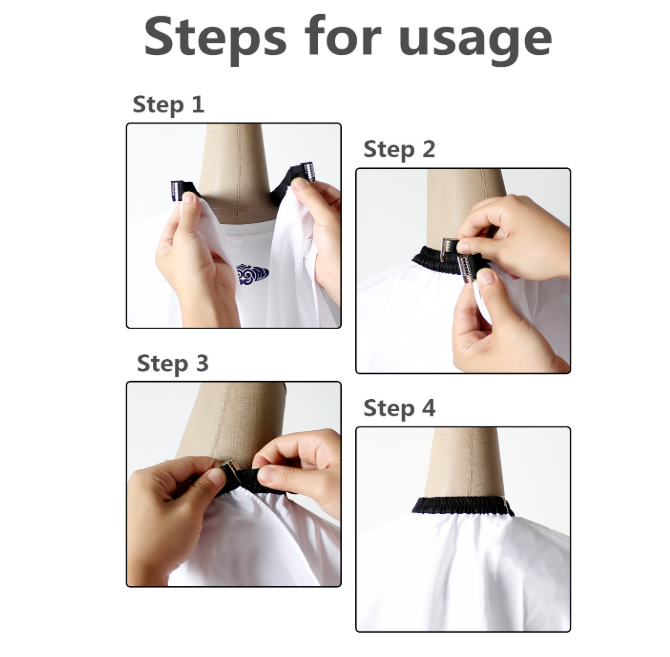 Steps for usage

Step 1

Step 2

Step 3

Step 4