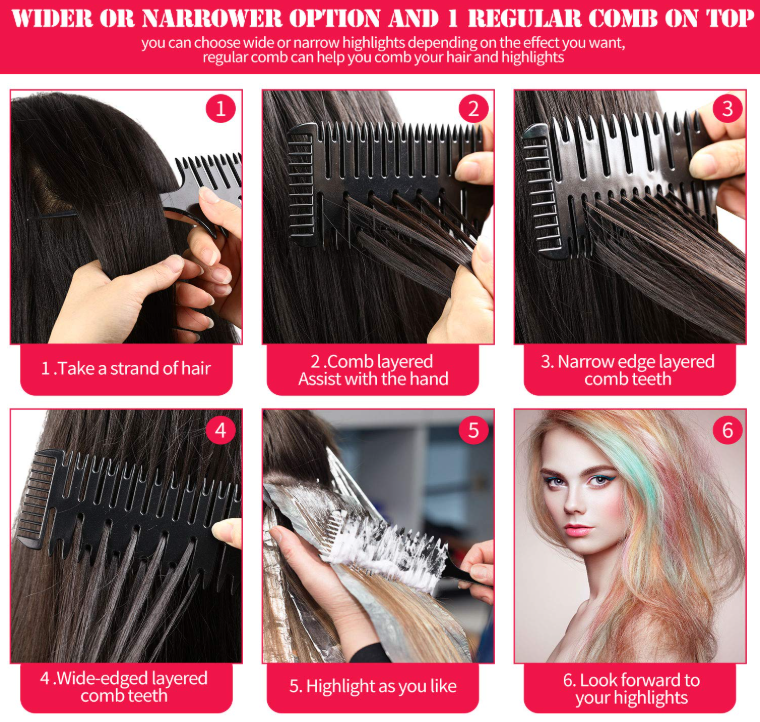 WIDER OR NARROWER OPTION AND 1 REGULAR COMB ON TOP

you can choose wide or narrow highlights depending on the effect you want, regular comb can help you comb your hair and highlights

1

1 .Take a strand of hair

2

2 .Comb layered Assist with the hand

3

3. Narrow edge layered comb teeth

4

4 .Wide-edged layered comb teeth

5

5. Highlight as you like

6

6. Look forward to your highlights