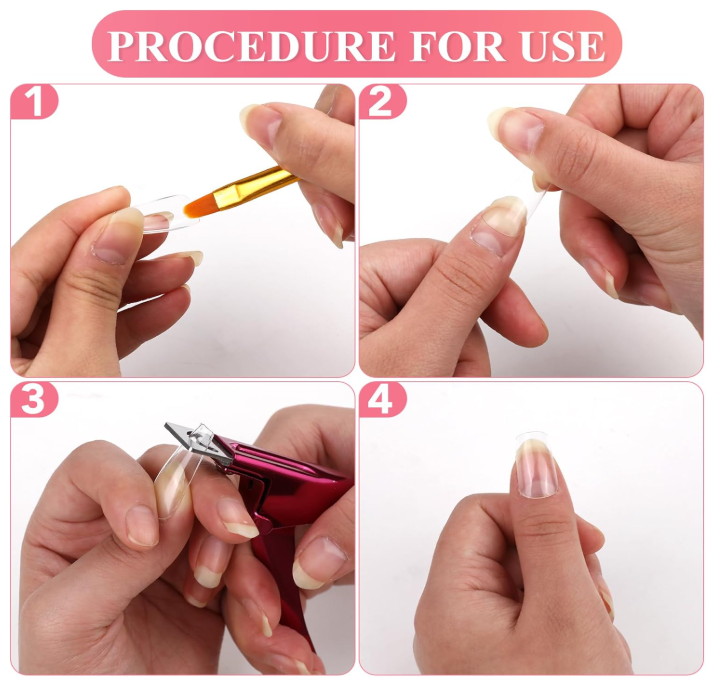 PROCEDURE FOR USE

1

2

3

4