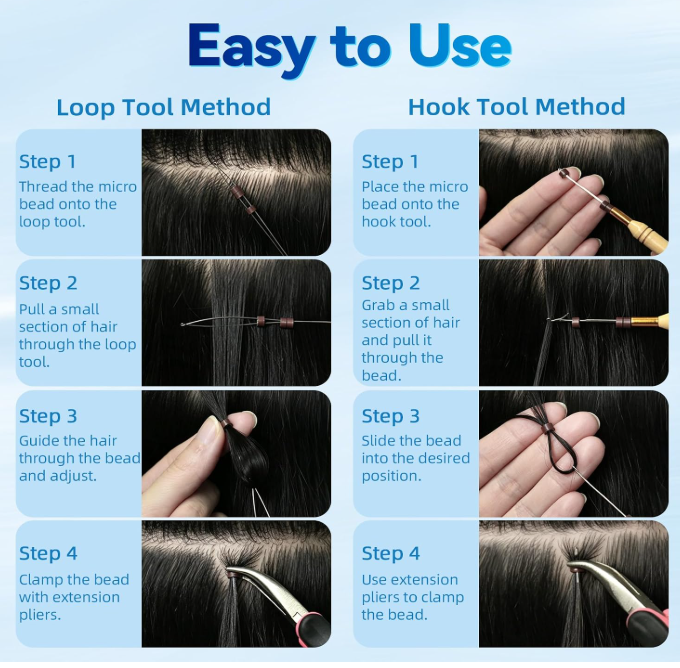 Easy to Use

Loop Tool Method

Step 1
Thread the micro bead onto the loop tool.

Step 2
Pull a small section of hair through the loop tool.

Step 3
Guide the hair through the bead and adjust.

Step 4
Clamp the bead with extension pliers.

Hook Tool Method

Step 1
Place the micro bead onto the hook tool.

Step 2
Grab a small section of hair and pull it through the bead.

Step 3
Slide the bead into the desired position.

Step 4
Use extension pliers to clamp the bead.