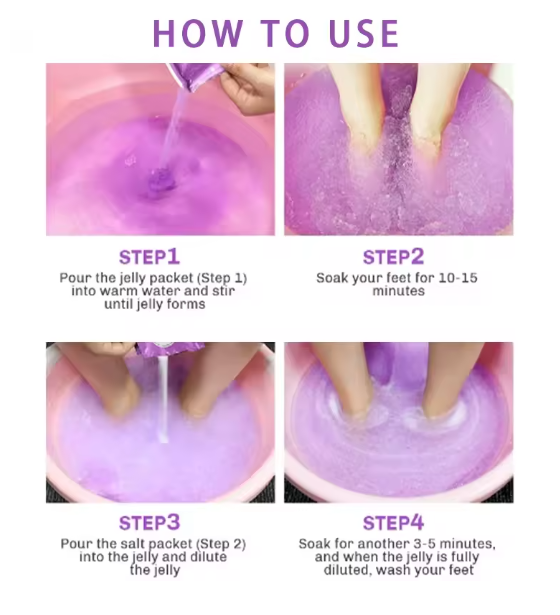 HOW TO USE

STEP1
Pour the jelly packet (Step 1) into warm water and stir until jelly forms

STEP2
Soak your feet for 10-15 minutes

STEP3
Pour the salt packet (Step 2) into the jelly and dilute the jelly

STEP4
Soak for another 3-5 minutes, and when the jelly is fully diluted, wash your feet