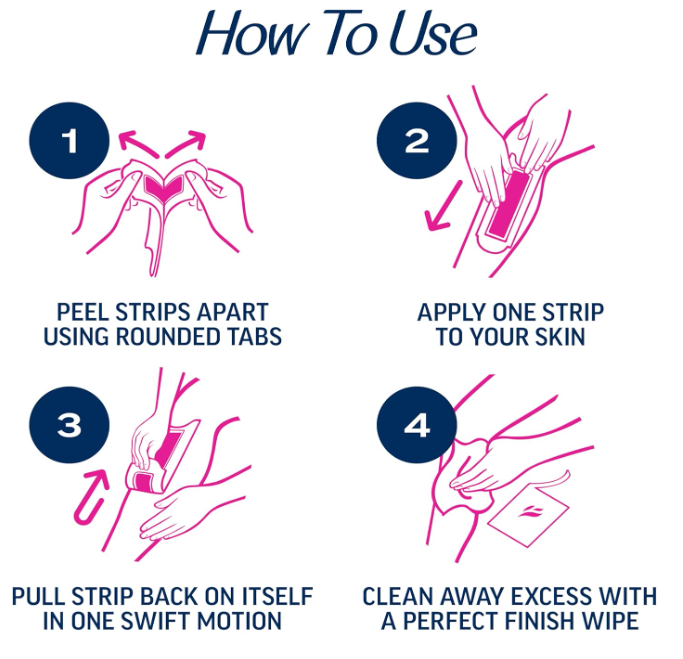 How To Use

1

PEEL STRIPS APART USING ROUNDED TABS

2

APPLY ONE STRIP TO YOUR SKIN

3

PULL STRIP BACK ON ITSELF IN ONE SWIFT MOTION

4

CLEAN AWAY EXCESS WITH A PERFECT FINISH WIPE